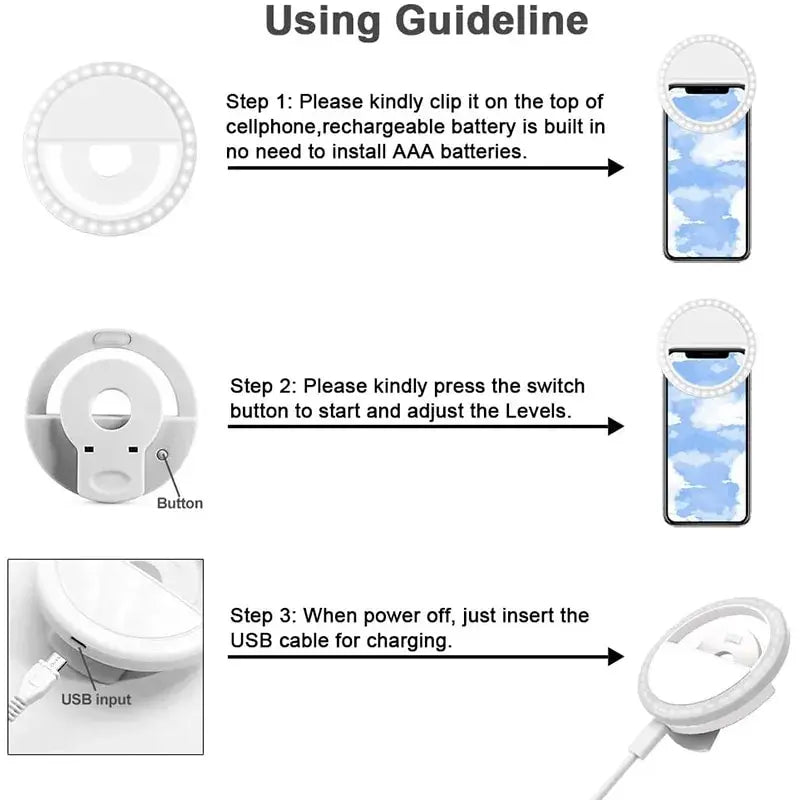 Using Guideline

Step 1: Please kindly clip it on the top of cellphone,rechargeable battery is built in no need to install AAA batteries.

Step 2: Please kindly press the switch button to start and adjust the Levels.

Button

Step 3: When power off, just insert the USB cable for charging.

USB input